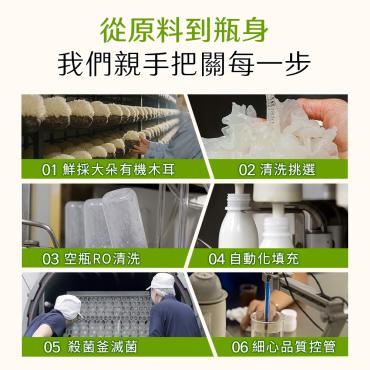 從原料到瓶身
我們親手把關每一步

01 鮮採大朵有機木耳

02 清洗挑選

03 空瓶RO清洗

04 自動化填充

05 殺菌釜滅菌

06 細心品質控管