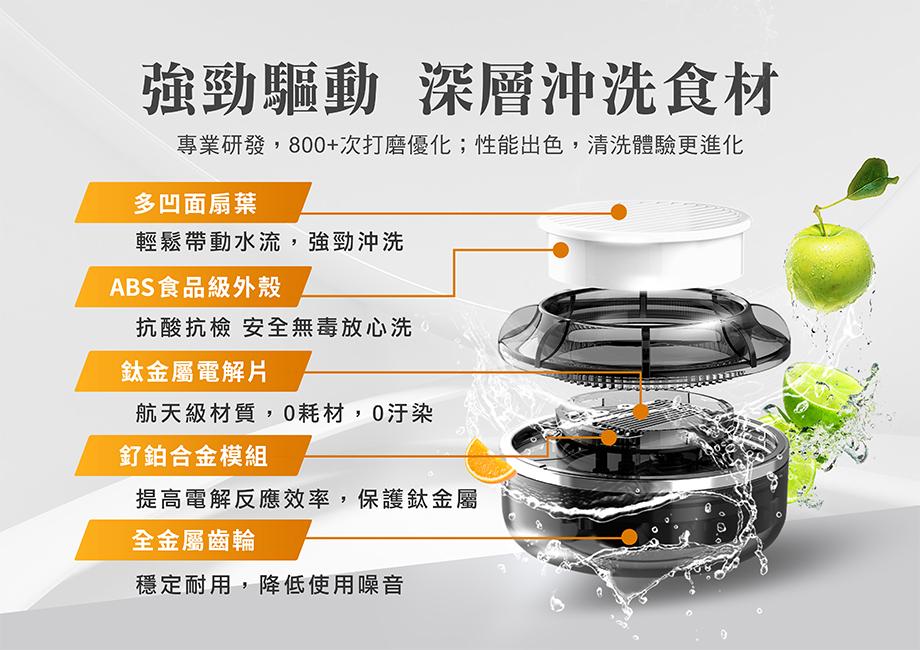 強勁驅動 深層沖洗食材

專業研發，800+次打磨優化；性能出色，清洗體驗更進化

多凹面扇葉

輕鬆帶動水流，強勁沖洗

ABS食品級外殼

抗酸抗檢 安全無毒放心洗

鈦金屬電解片

航天級材質，0耗材，0汙染

釕鉑合金模組

提高電解反應效率，保護鈦金屬

全金屬齒輪

穩定耐用，降低使用噪音