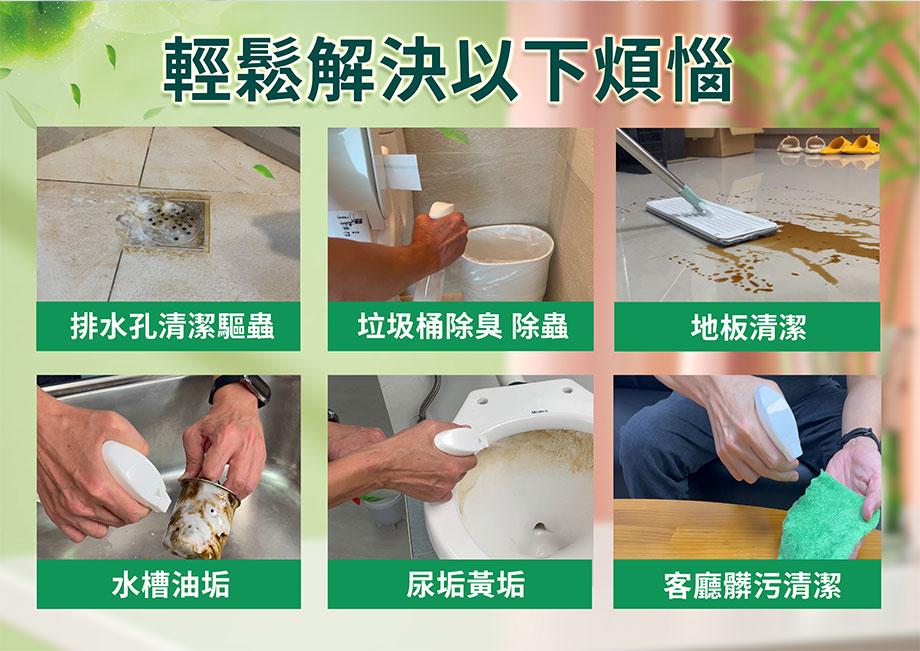 輕鬆解決以下煩惱

排水孔清潔驅蟲

垃圾桶除臭 除蟲

地板清潔

水槽油垢

尿垢黃垢

客廳髒污清潔