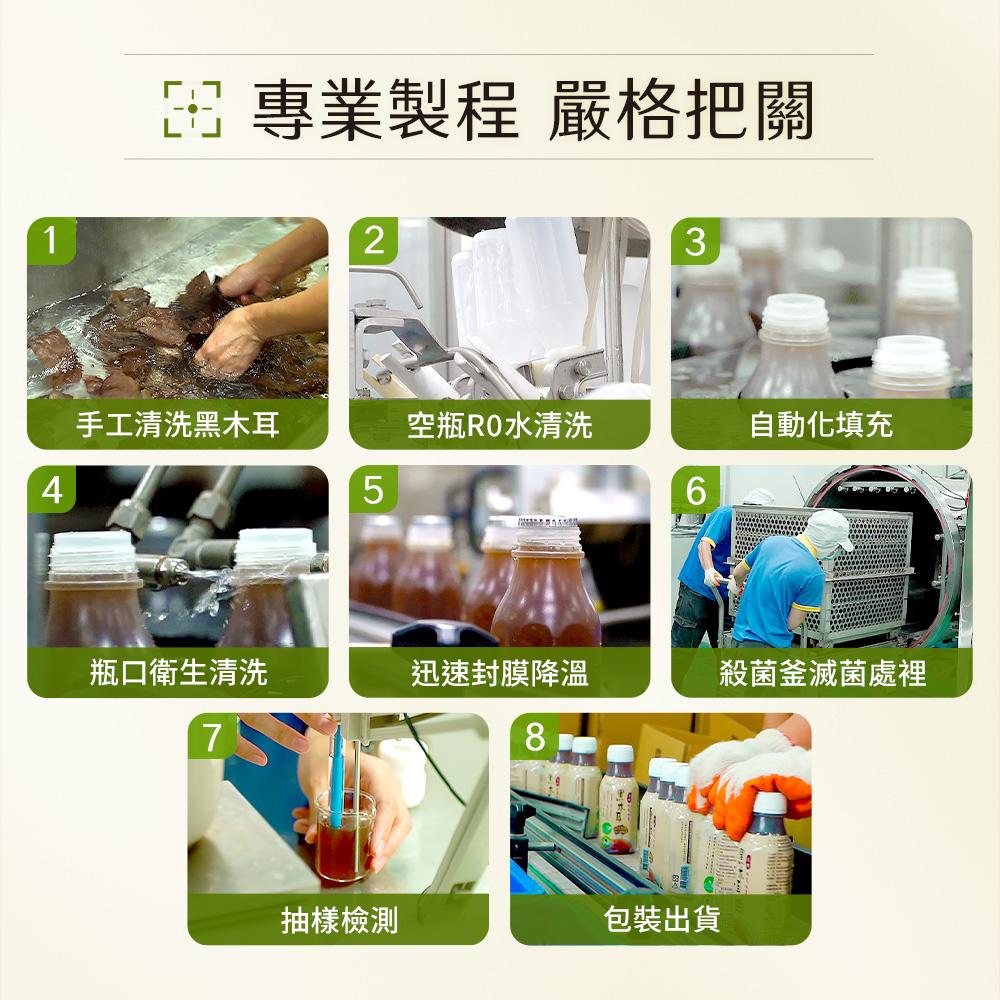 專業製程 嚴格把關

1
手工清洗黑木耳

2
空瓶RO水清洗

3
自動化填充

4
瓶口衛生清洗

5
迅速封膜降溫

6
殺菌釜滅菌處裡

7
抽樣檢測

8
包裝出貨