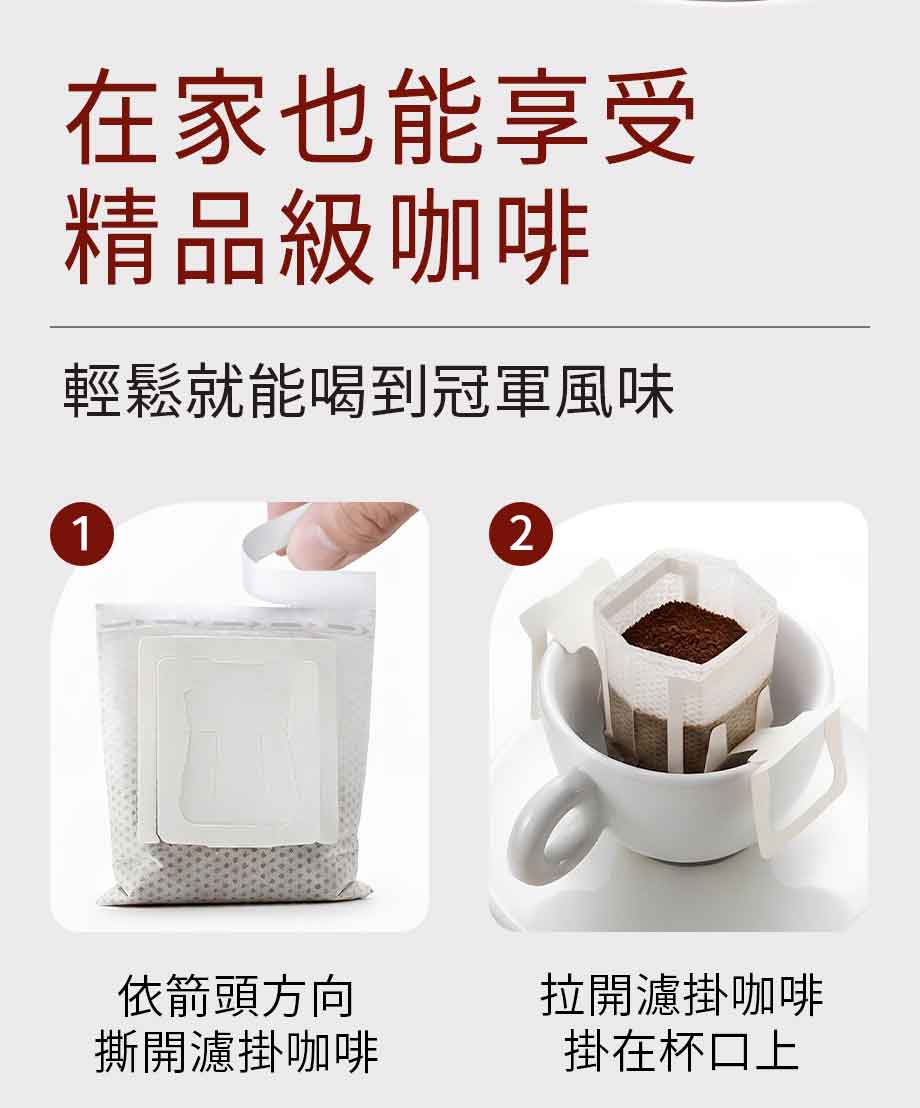 在家也能享受
精品級咖啡

輕鬆就能喝到冠軍風味

1

依箭頭方向
撕開濾掛咖啡

2

拉開濾掛咖啡
掛在杯口上