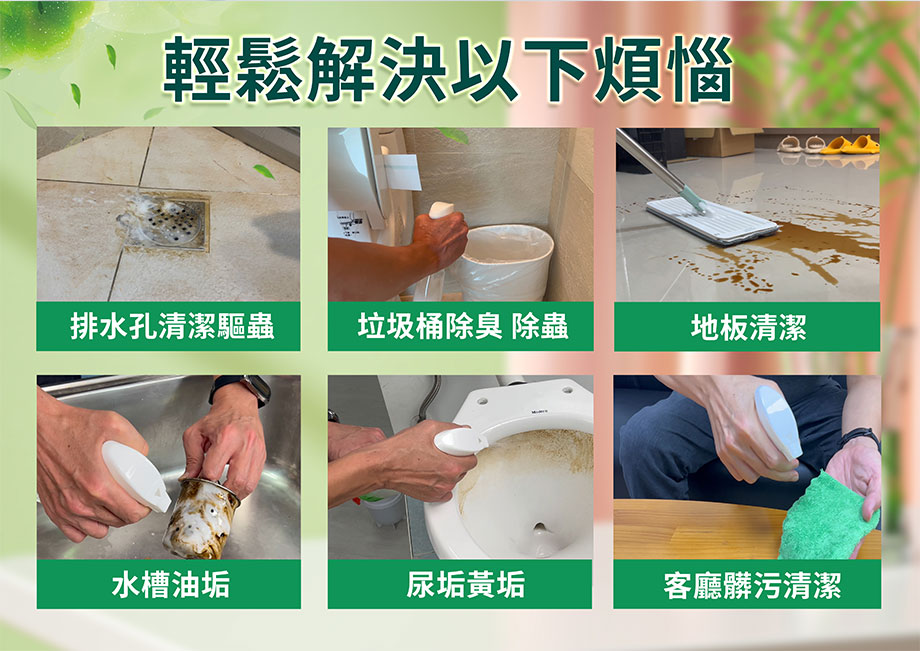 輕鬆解決以下煩惱

排水孔清潔驅蟲

垃圾桶除臭 除蟲

地板清潔

水槽油垢

尿垢黃垢

客廳髒污清潔