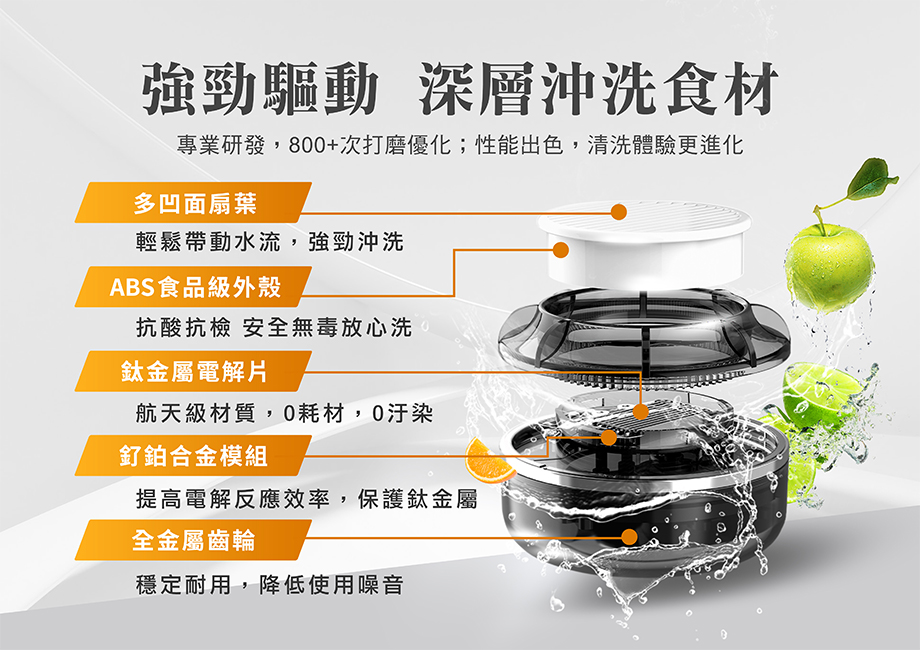 強勁驅動 深層沖洗食材

專業研發，800+次打磨優化；性能出色，清洗體驗更進化

多凹面扇葉

輕鬆帶動水流，強勁沖洗

ABS食品級外殼

抗酸抗檢 安全無毒放心洗

鈦金屬電解片

航天級材質，0耗材，0汙染

釕鉑合金模組

提高電解反應效率，保護鈦金屬

全金屬齒輪

穩定耐用，降低使用噪音