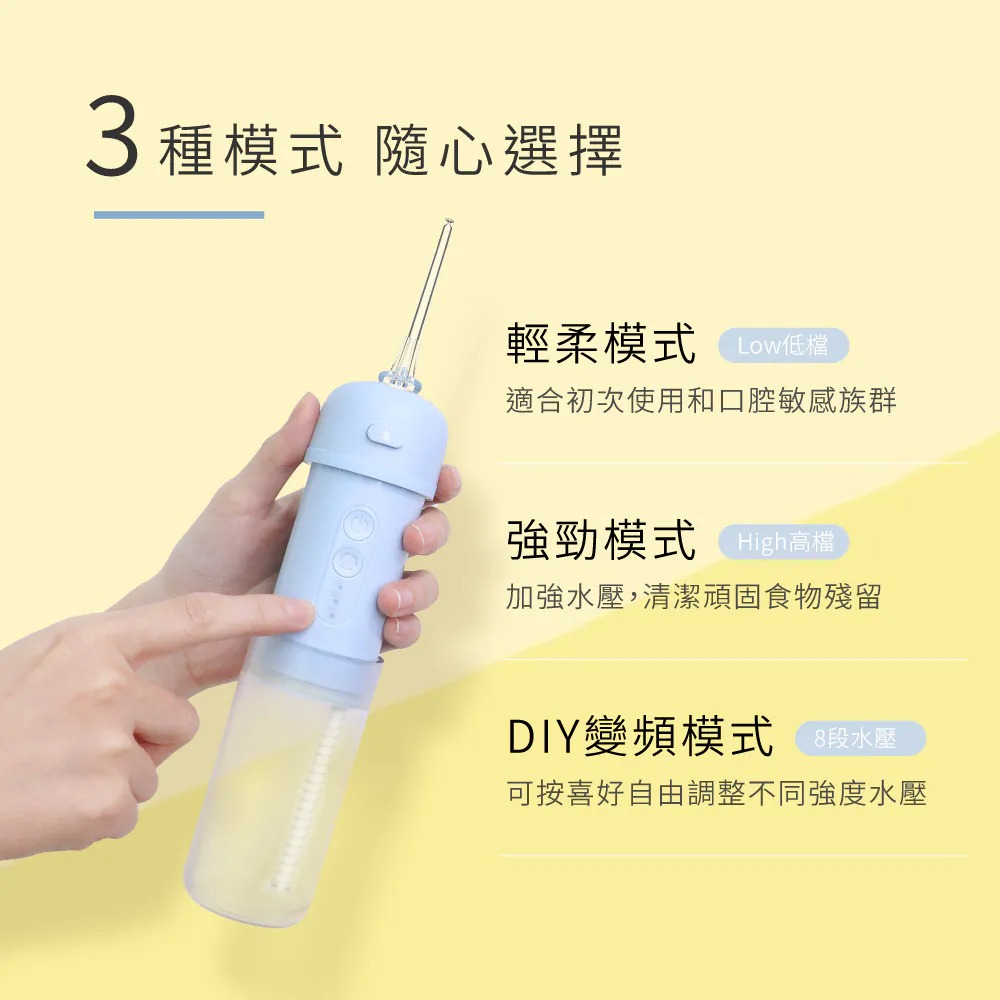 3 種模式 隨心選擇

輕柔模式 Low低檔

適合初次使用和口腔敏感族群

強勁模式 High高檔

加強水壓，清潔頑固食物殘留

DIY變頻模式 8段水壓

可按喜好自由調整不同強度水壓