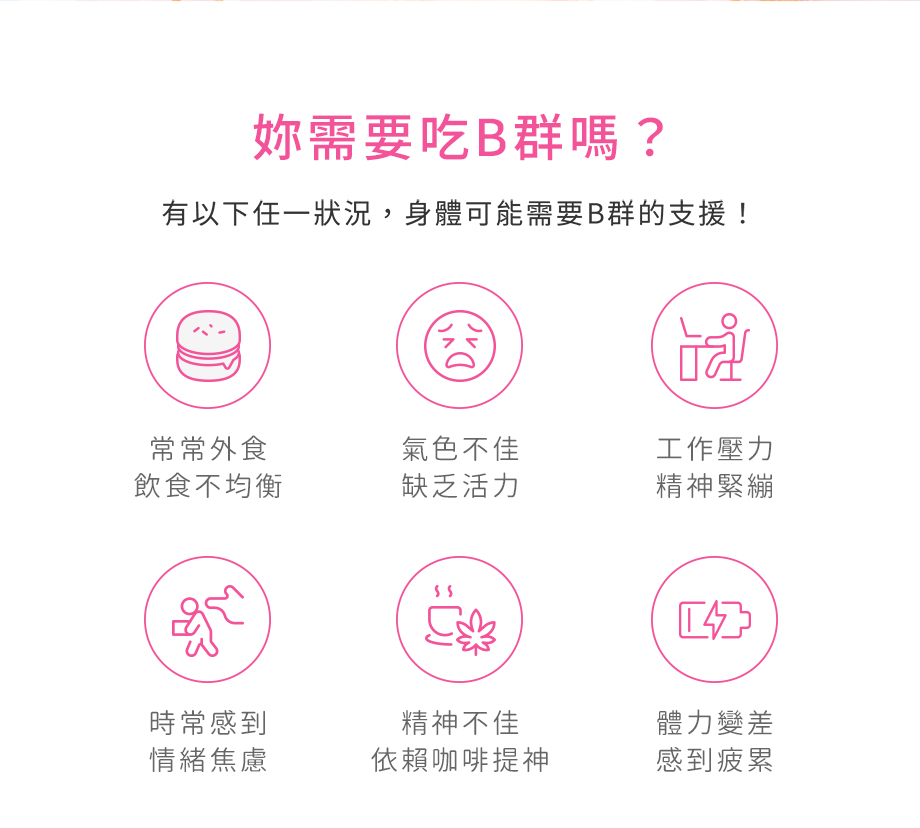 妳需要吃B群嗎？

有以下任一狀況，身體可能需要B群的支援！

常常外食
飲食不均衡

氣色不佳
缺乏活力

工作壓力
精神緊繃

時常感到
情緒焦慮

精神不佳
依賴咖啡提神

體力變差
感到疲累